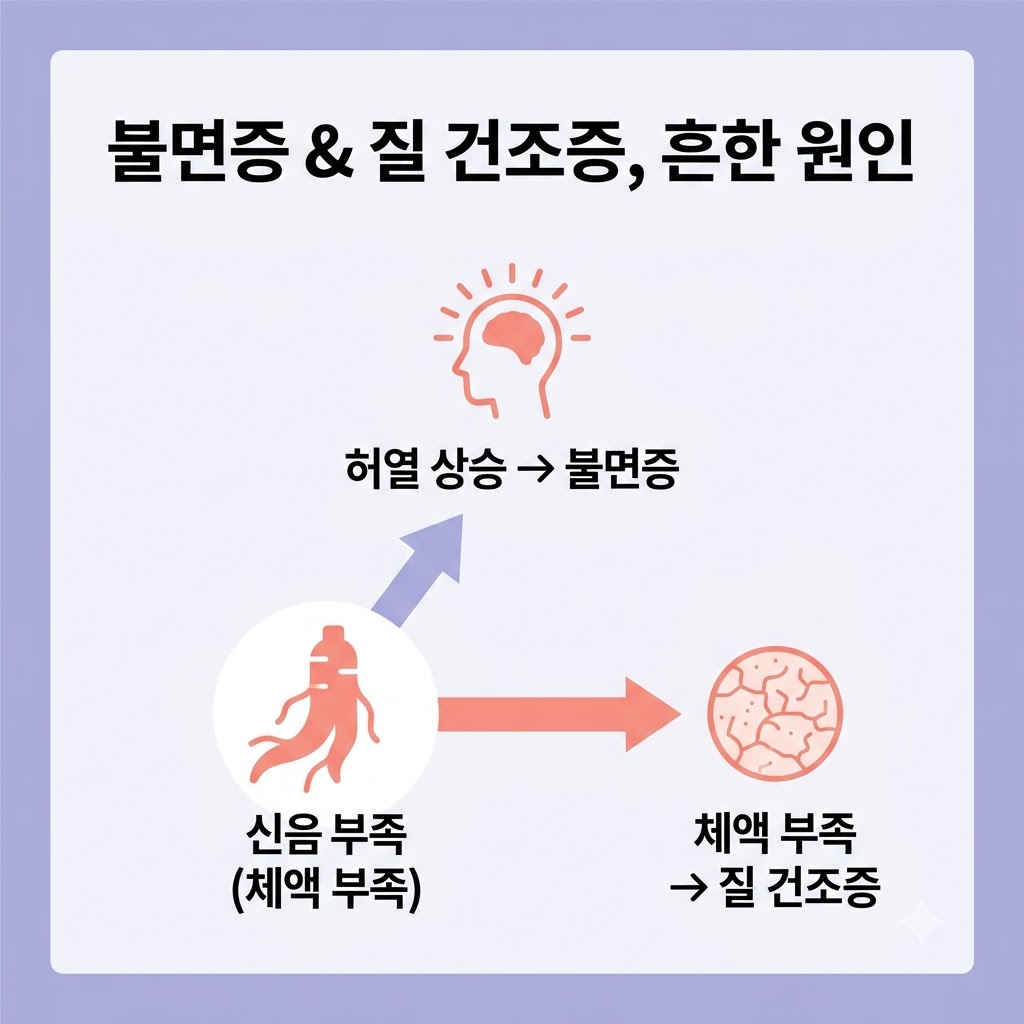 불면증 & 질 건조증, 흔한 원인

허열 상승 → 불면증

신음 부족
(체액 부족)

체액 부족
→ 질 건조증