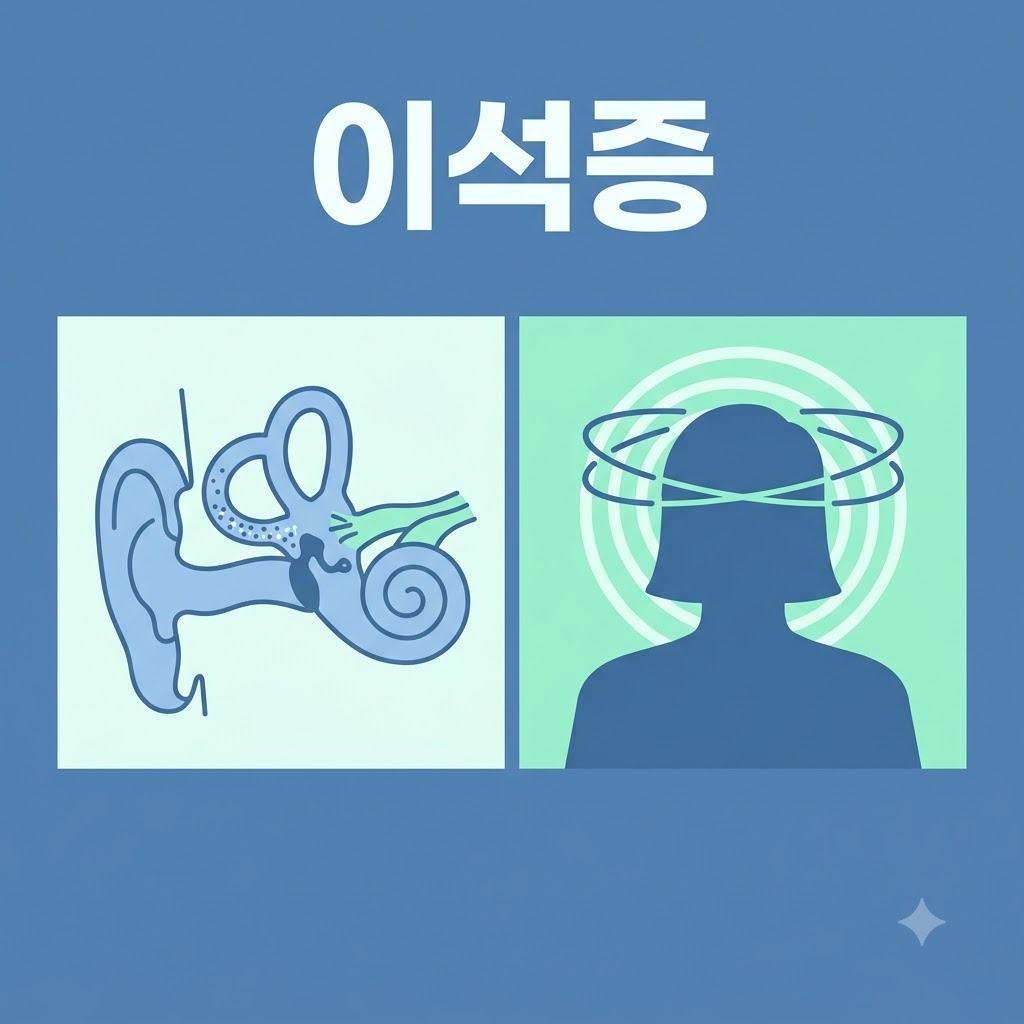 이석증