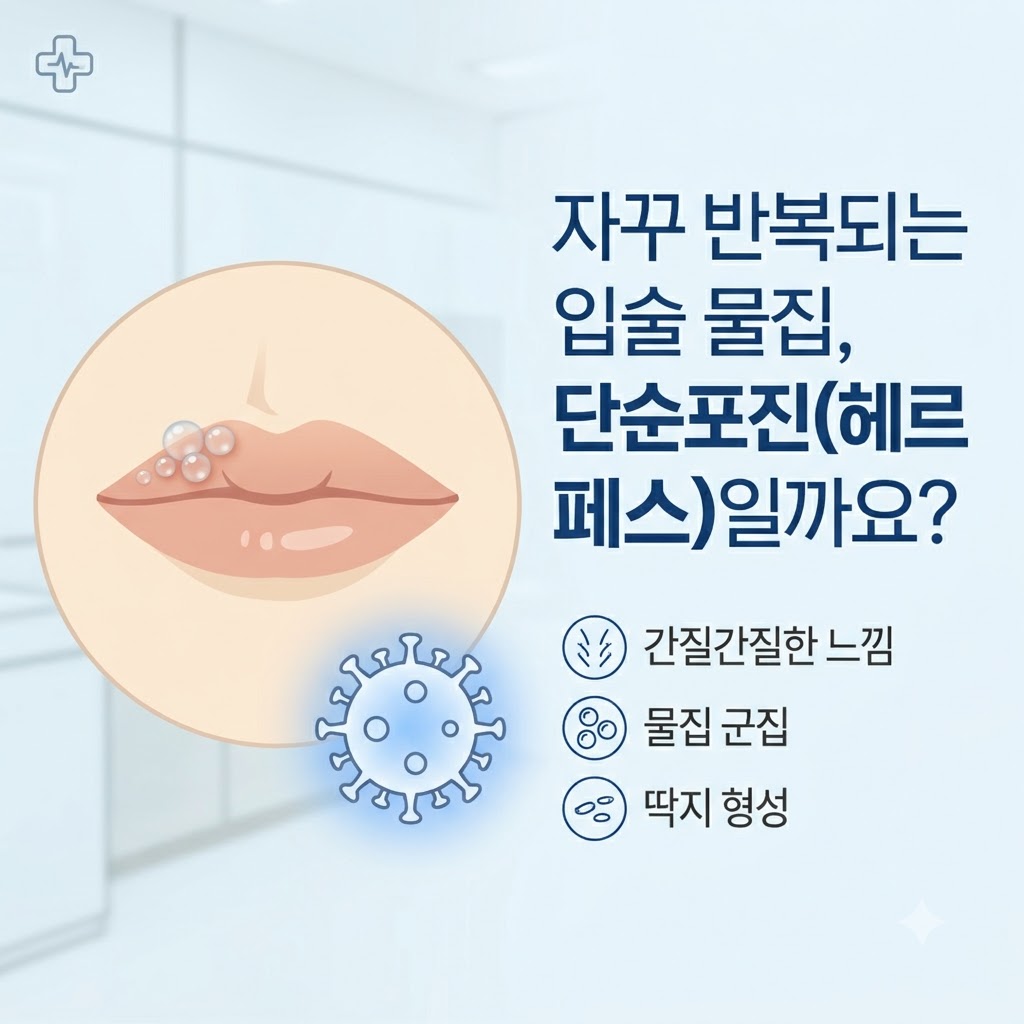 자꾸 반복되는 입술 물집, 단순포진(헤르페스)일까요?

간질간질한 느낌

물집 군집

딱지 형성